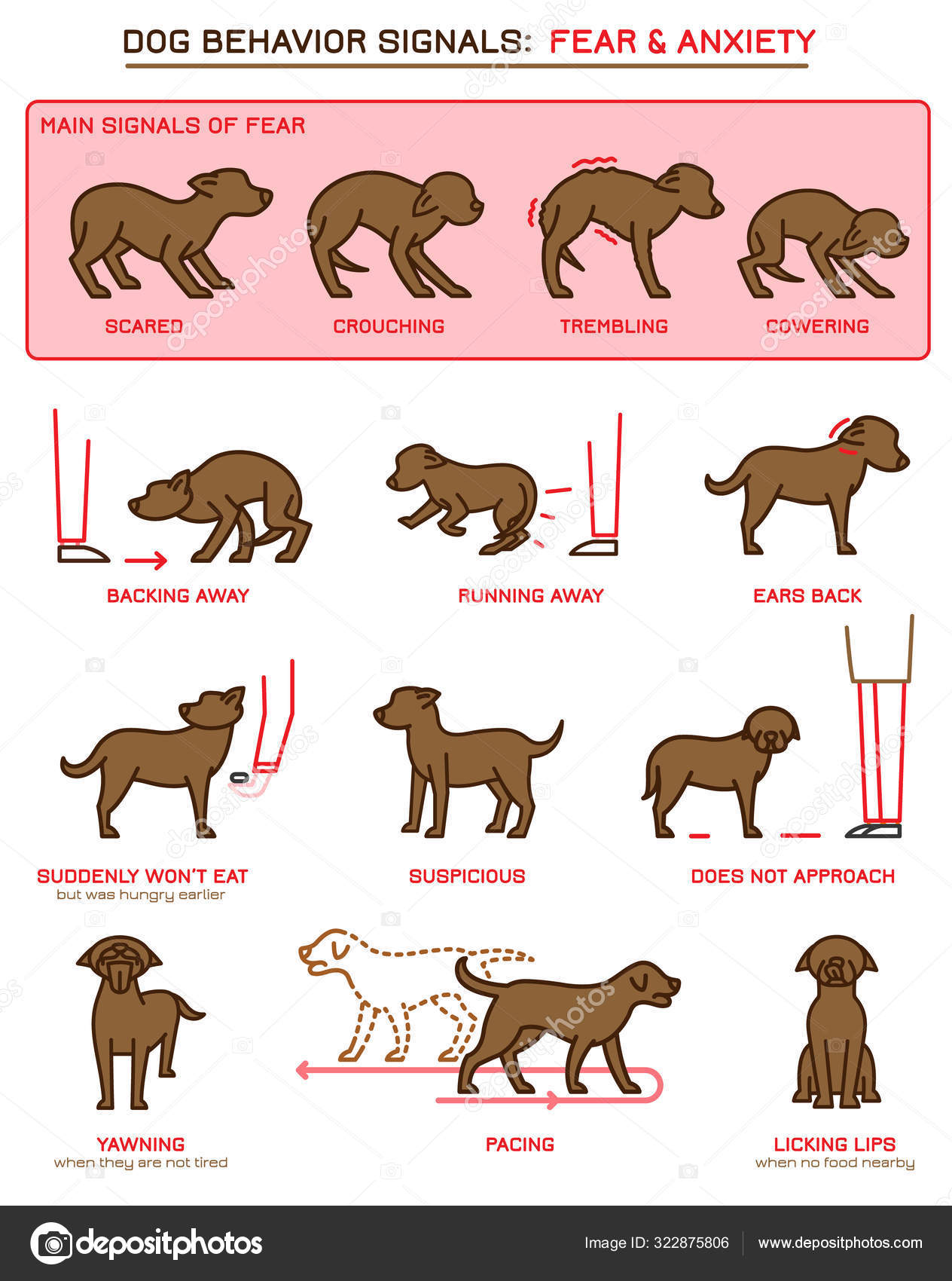 DOG BEHAVIOR SIGNALS: FEAR & ANXIETY

MAIN SIGNALS OF FEAR

SCARED

CROUCHING

TREMBLING

COWERING

BACKING AWAY

RUNNING AWAY

EARS BACK

SUDDENLY WON'T EAT
but was hungry earlier

SUSPICIOUS

DOES NOT APPROACH

YAWNING
when they are not tired

PACING

LICKING LIPS
when no food nearby

depositphotos

Image ID: 322875806

www.depositphotos.com