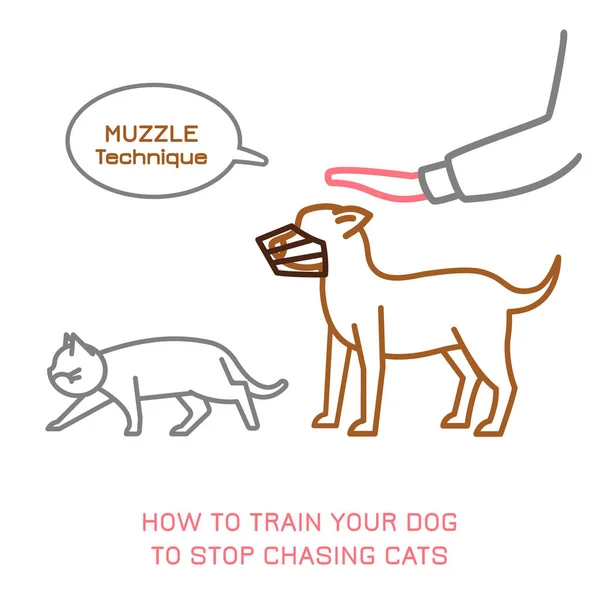 MUZZLE
Technique

HOW TO TRAIN YOUR DOG
TO STOP CHASING CATS