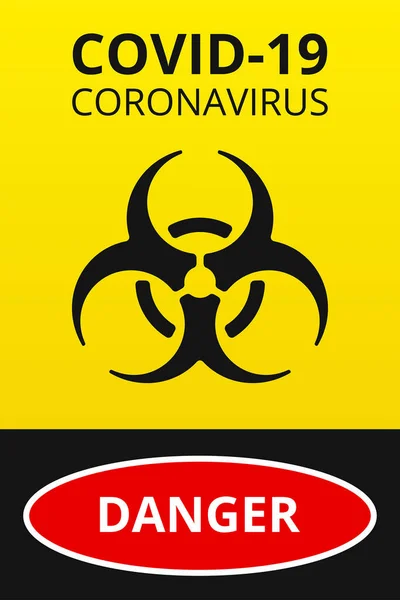 COVID-19
CORONAVIRUS

DANGER