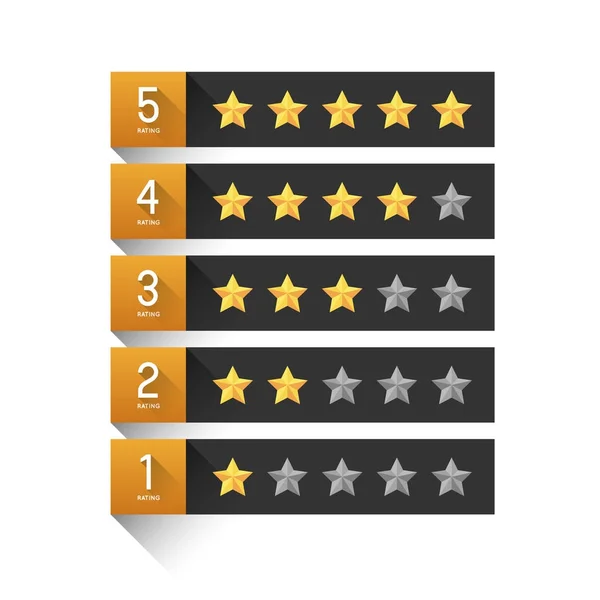 5
RATING

4
RATING

3
RATING

2
RATING

1
RATING