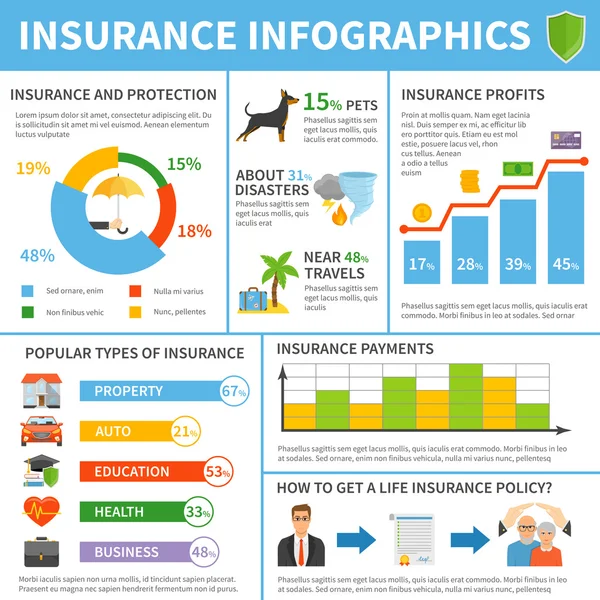 INSURANCE INFOGRAPHICS

INSURANCE AND PROTECTION

Lorem ipsum dolor sit amet, consectetur adipiscing elit. Du is sollicitudin sit amet mi vel euismod. Aenean elementum luctus vulputate

19%
15%
18%
48%

Sed ornare, enim
Nulla mi varius
Non finibus vehic
Nunc, pellentes

15% PETS
Phasellus sagittis sem eget lacus mollis, quis iaculis erat commodo.

ABOUT 31% DISASTERS
Phasellus sagittis sem eget lacus mollis, quis iaculis erat

NEAR 48% TRAVELS
Phasellus sagittis sem eget lacus mollis, quis iaculis

INSURANCE PROFITS

Proin at mollis quam. Nam eget lacinia nisl. Duis semper ex mi, ac efficitur lib ero porttitor quis. Etiam eu est mol estie, posuere lacus vel, rhon cus tellus. Aenean a odio a tellus euism

17%
28%
39%
45%

Phasellus sagittis sem eget lacus mollis, quis iaculis erat commodo. Morbi finibus in leo at sodales. Sed ornar

POPULAR TYPES OF INSURANCE

PROPERTY 67%
AUTO 21%
EDUCATION 53%
HEALTH 33%
BUSINESS 48%

Morbi iaculis sapien non urna mollis, id tincidunt sapien placerat. Praesent eu magna nec sapien hendrerit fermentum non id purus.

INSURANCE PAYMENTS

Phasellus sagittis sem eget lacus mollis, quis iaculis erat commodo. Morbi finibus in leo at sodales. Sed ornare, enim non finibus vehicula, nulla mi varius nunc, pellentesq

HOW TO GET A LIFE INSURANCE POLICY?

Phasellus sagittis sem eget lacus mollis, quis iaculis erat commodo. Morbi finibus in leo at sodales. Sed ornare, enim non finibus vehicula, nulla mi varius nunc, pellentesq