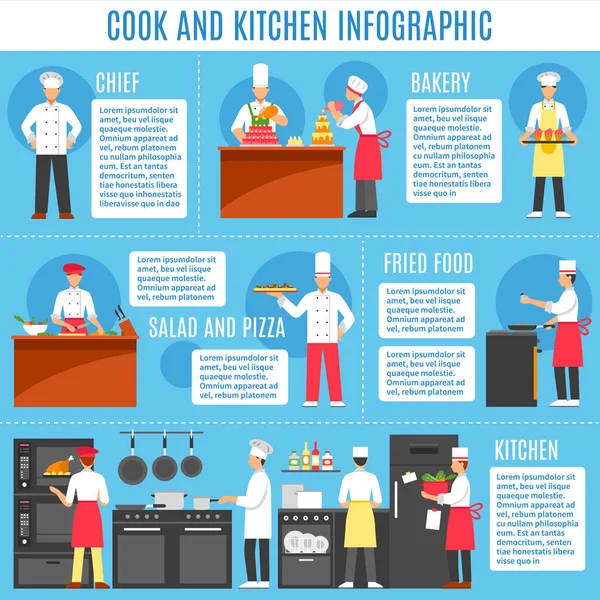 COOK AND KITCHEN INFOGRAPHIC

CHIEF

Lorem ipsumdolor sit amet, beu vel iisque quaeque molestie. Omnium appareat ad vel, rebum platonem cu nullam philosophia eum. Est an tantas democritum, senten tiae honestatis libera visse quo inhonestatis liberavisse quo in dao

BAKERY

Lorem ipsumdolor sit amet, beu vel iisque quaeque molestie. Omnium appareat ad vel, rebum platonem cu nullam philosophia eum. Est an tantas democritum, senten tiae honestatis libera visse quo in

Lorem ipsumdolor sit amet, beu vel iisque quaeque molestie. Omnium appareat ad vel, rebum platonem

SALAD AND PIZZA

Lorem ipsumdolor sit amet, beu vel iisque quaeque molestie. Omnium appareat ad vel, rebum platonem

FRIED FOOD

Lorem ipsumdolor sit amet, beu vel iisque quaeque molestie. Omnium appareat ad vel, rebum platonem

Lorem ipsumdolor sit amet, beu vel iisque quaeque molestie. Omnium appareat ad vel, rebum platonem

KITCHEN

Lorem ipsumdolor sit amet, beu vel iisque quaeque molestie. Omnium appareat ad vel, rebum platonem cu nullam philosophia eum. Est an tantas democritum, senten tiae honestatis libera visse quo in