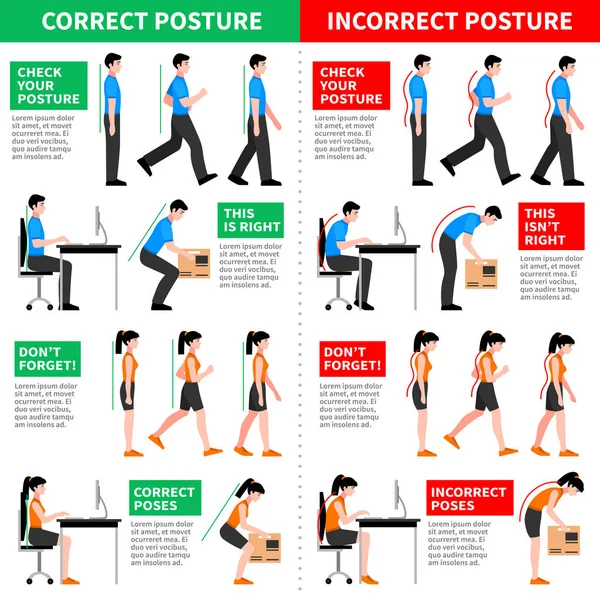 CORRECT POSTURE

CHECK YOUR POSTURE

Lorem ipsum dolor sit amet, et movet ocurreret mea. Ei duo veri vocibus, quo audire tamqu am insolens ad.

THIS IS RIGHT

Lorem ipsum dolor sit amet, et movet ocurreret mea. Ei duo veri vocibus, quo audire tamqu am insolens ad.

DON'T FORGET!

Lorem ipsum dolor sit amet, et movet ocurreret mea. Ei duo veri vocibus, quo audire tamqu am insolens ad.

CORRECT POSES

Lorem ipsum dolor sit amet, et movet ocurreret mea. Ei duo veri vocibus, quo audire tamqu am insolens ad.

INCORRECT POSTURE

CHECK YOUR POSTURE

Lorem ipsum dolor sit amet, et movet ocurreret mea. Ei duo veri vocibus, quo audire tamqu am insolens ad.

THIS ISN'T RIGHT

Lorem ipsum dolor sit amet, et movet ocurreret mea. Ei duo veri vocibus, quo audire tamqu am insolens ad.

DON'T FORGET!

Lorem ipsum dolor sit amet, et movet ocurreret mea. Ei duo veri vocibus, quo audire tamqu am insolens ad.

INCORRECT POSES

Lorem ipsum dolor sit amet, et movet ocurreret mea. Ei duo veri vocibus, quo audire tamqu am insolens ad.