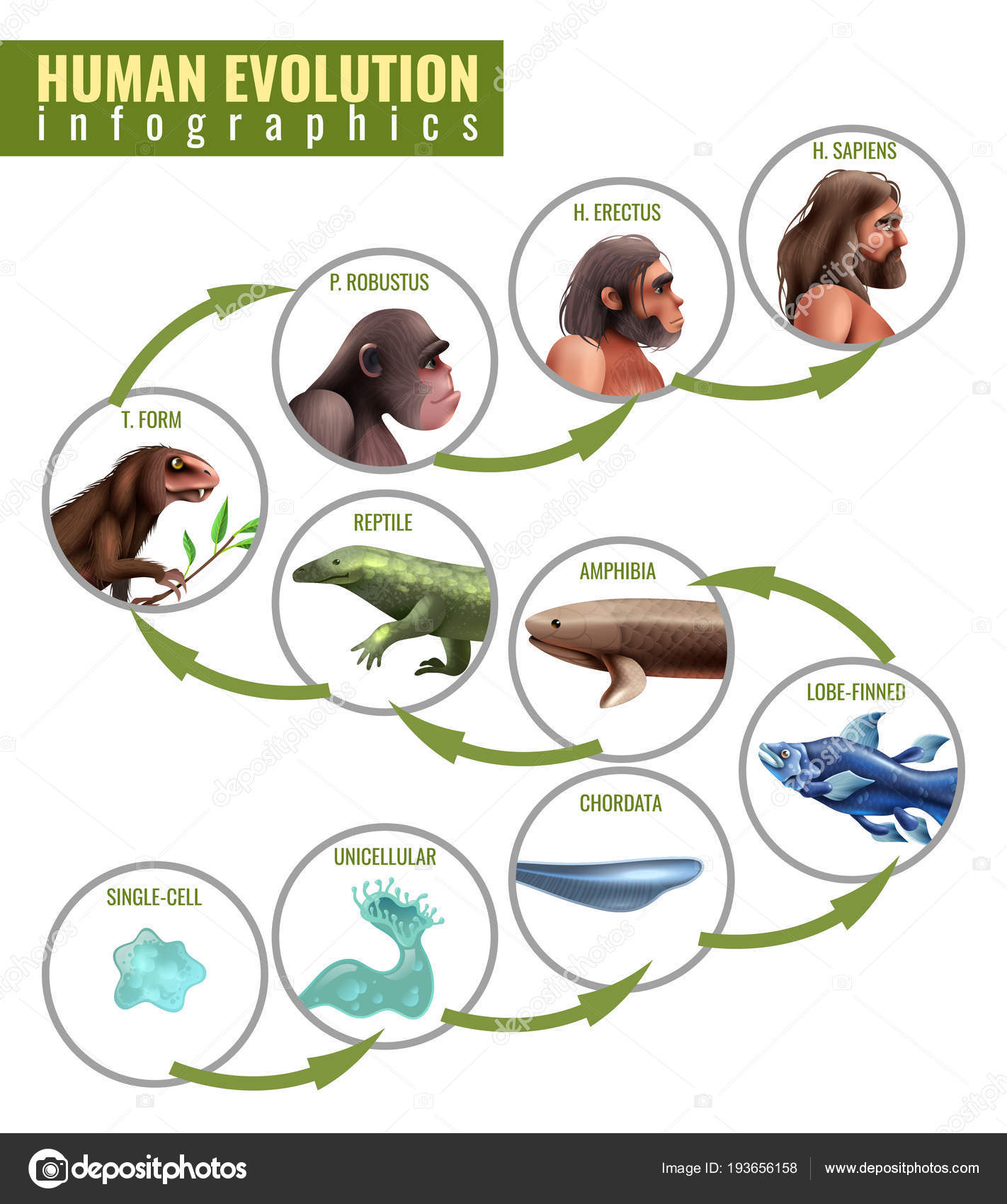 HUMAN EVOLUTION
infographics

H. SAPIENS

H. ERECTUS

P. ROBUSTUS

T. FORM

REPTILE

AMPHIBIA

LOBE-FINNED

CHORDATA

UNICELLULAR

SINGLE-CELL

depositphotos

Image ID: 193656158

www.depositphotos.com