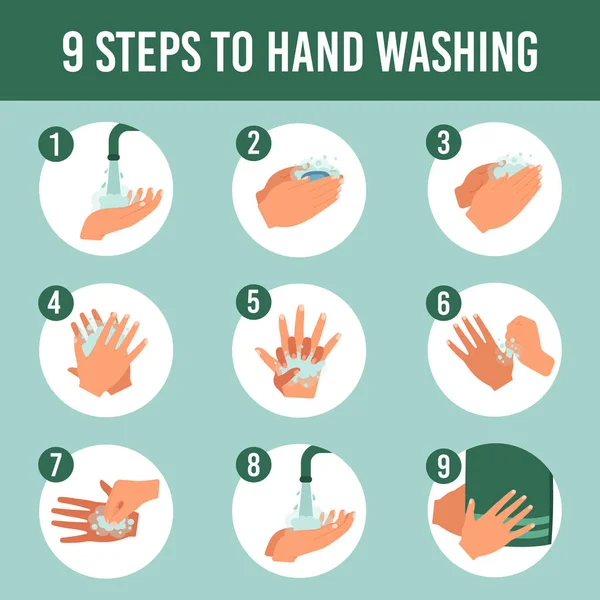 9 STEPS TO HAND WASHING

1

2

3

4

5

6

7

8

9