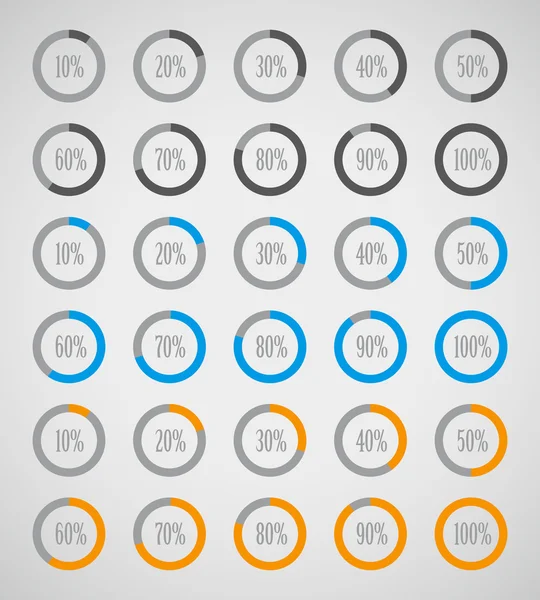 10% 20% 30% 40% 50%

60% 70% 80% 90% 100%

10% 20% 30% 40% 50%

60% 70% 80% 90% 100%

10% 20% 30% 40% 50%

60% 70% 80% 90% 100%