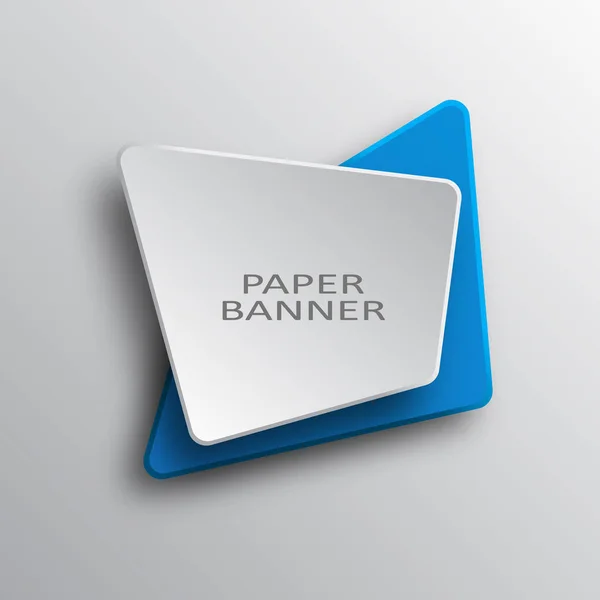 PAPER
BANNER