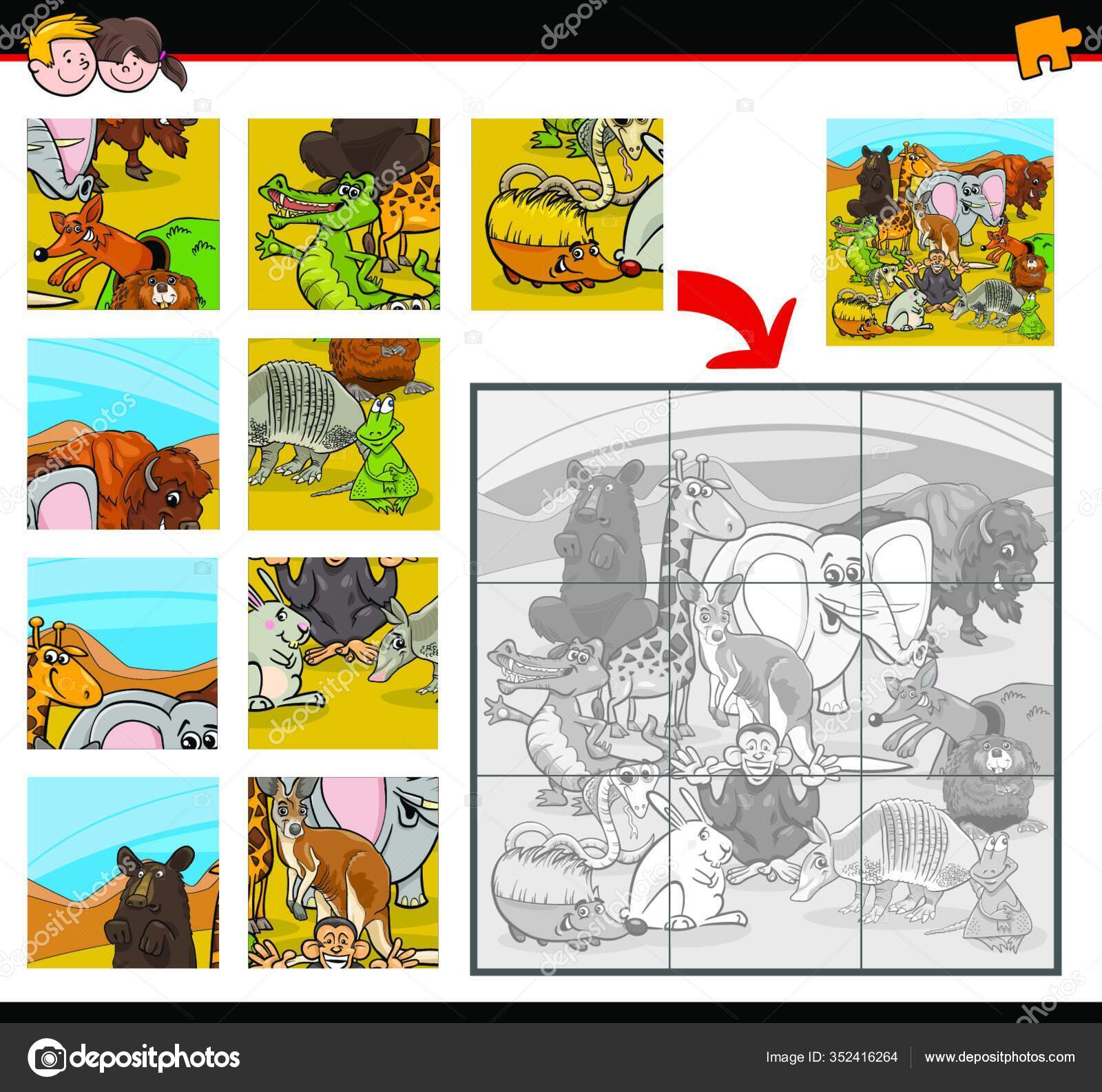 depositphotos

Image ID: 352416264

www.depositphotos.com