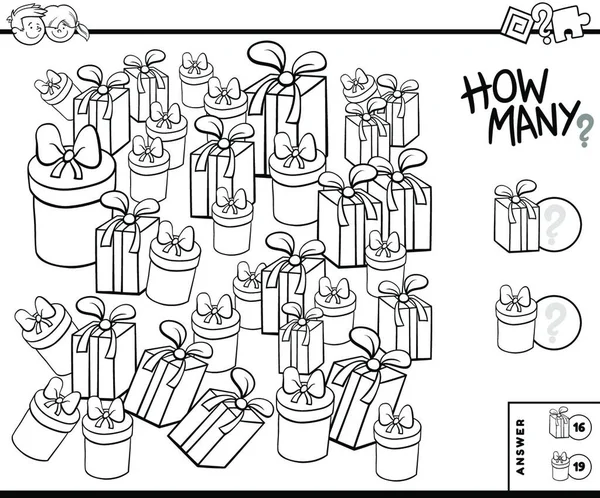 HOW MANY?

?

?

ANSWER

16

19