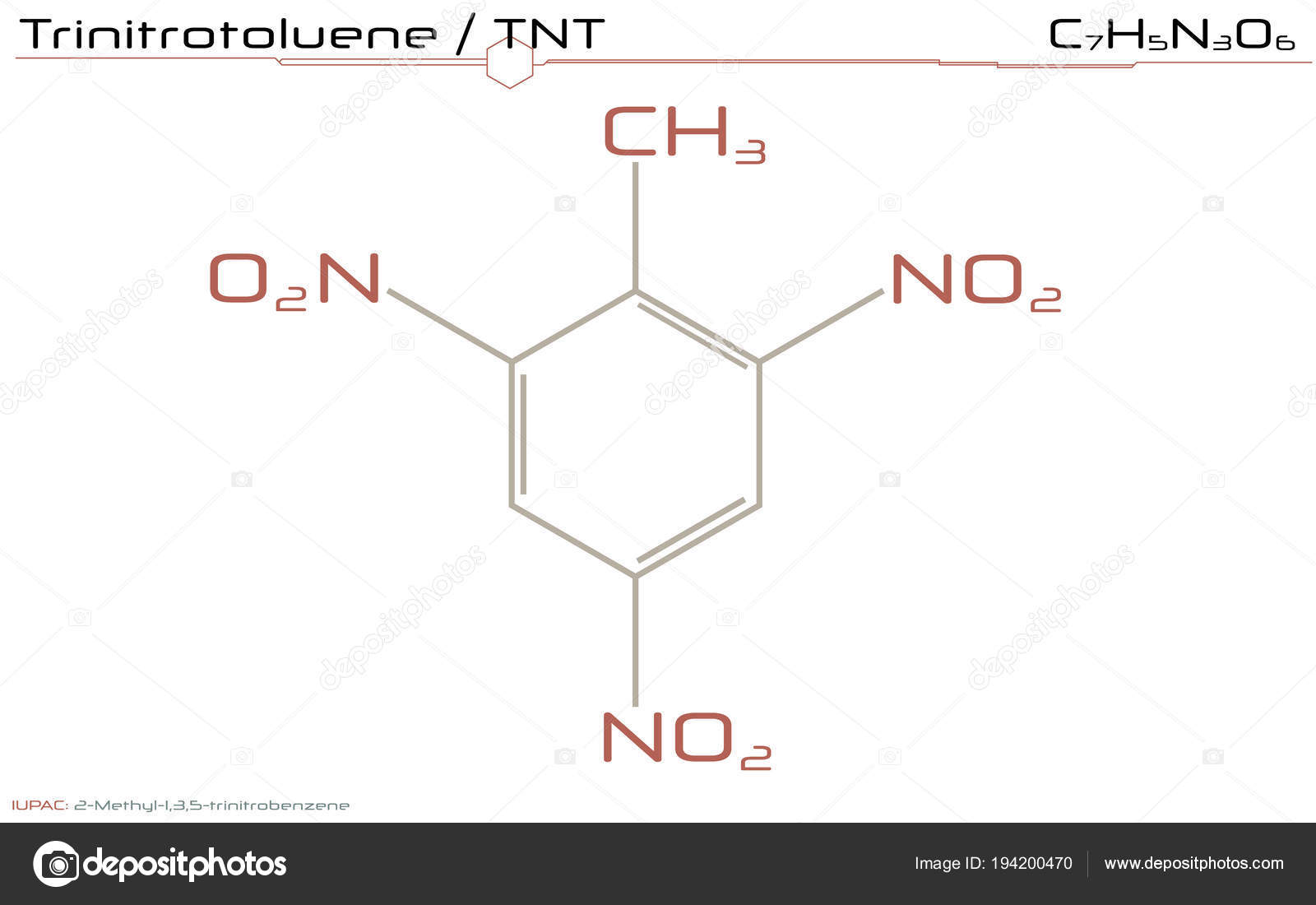 Trinitrotoluene / TNT

$C_7H_5N_3O_6$

$CH_3$

$O_2N$

$NO_2$

$NO_2$

IUPAC: 2-Methyl-1,3,5-trinitrobenzene

depositphotos

Image ID: 194200470

www.depositphotos.com