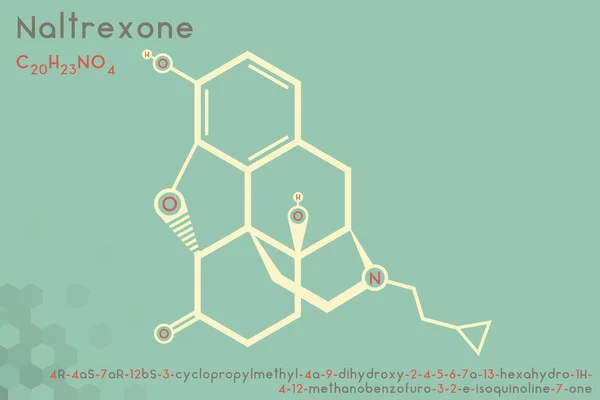 Naltrexone

$C_{20}H_{23}NO_4$

H
O

O

H
O

N

O

4R-4aS-7aR-12bS-3-cyclopropylmethyl-4a-9-dihydroxy-2-4-5-6-7a-13-hexahydro-1H-4-12-methanobenzofuro-3-2-e-isoquinoline-7-one