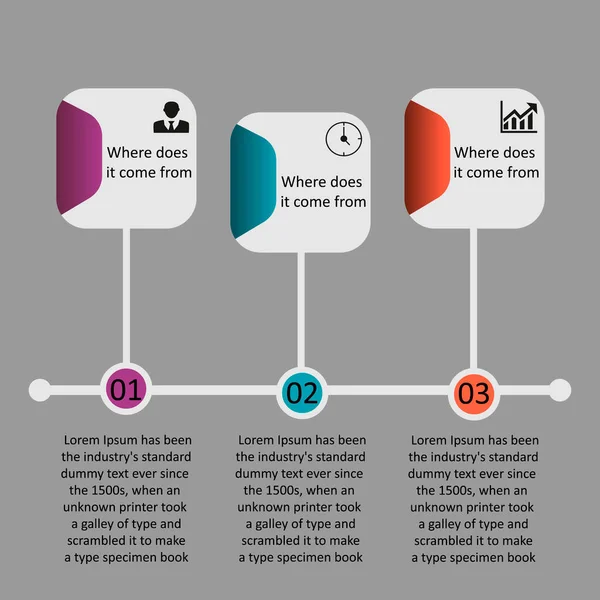 Where does it come from

Where does it come from

Where does it come from

01

02

03

Lorem Ipsum has been the industry's standard dummy text ever since the 1500s, when an unknown printer took a galley of type and scrambled it to make a type specimen book

Lorem Ipsum has been the industry's standard dummy text ever since the 1500s, when an unknown printer took a galley of type and scrambled it to make a type specimen book

Lorem Ipsum has been the industry's standard dummy text ever since the 1500s, when an unknown printer took a galley of type and scrambled it to make a type specimen book