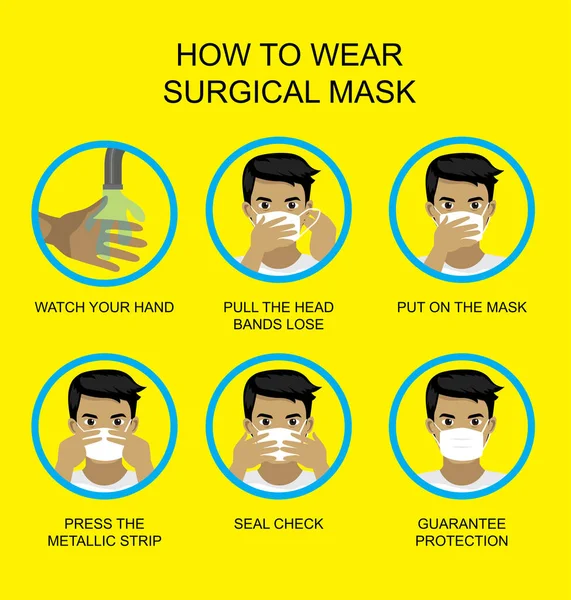 HOW TO WEAR
SURGICAL MASK

WATCH YOUR HAND

PULL THE HEAD BANDS LOSE

PUT ON THE MASK

PRESS THE METALLIC STRIP

SEAL CHECK

GUARANTEE PROTECTION