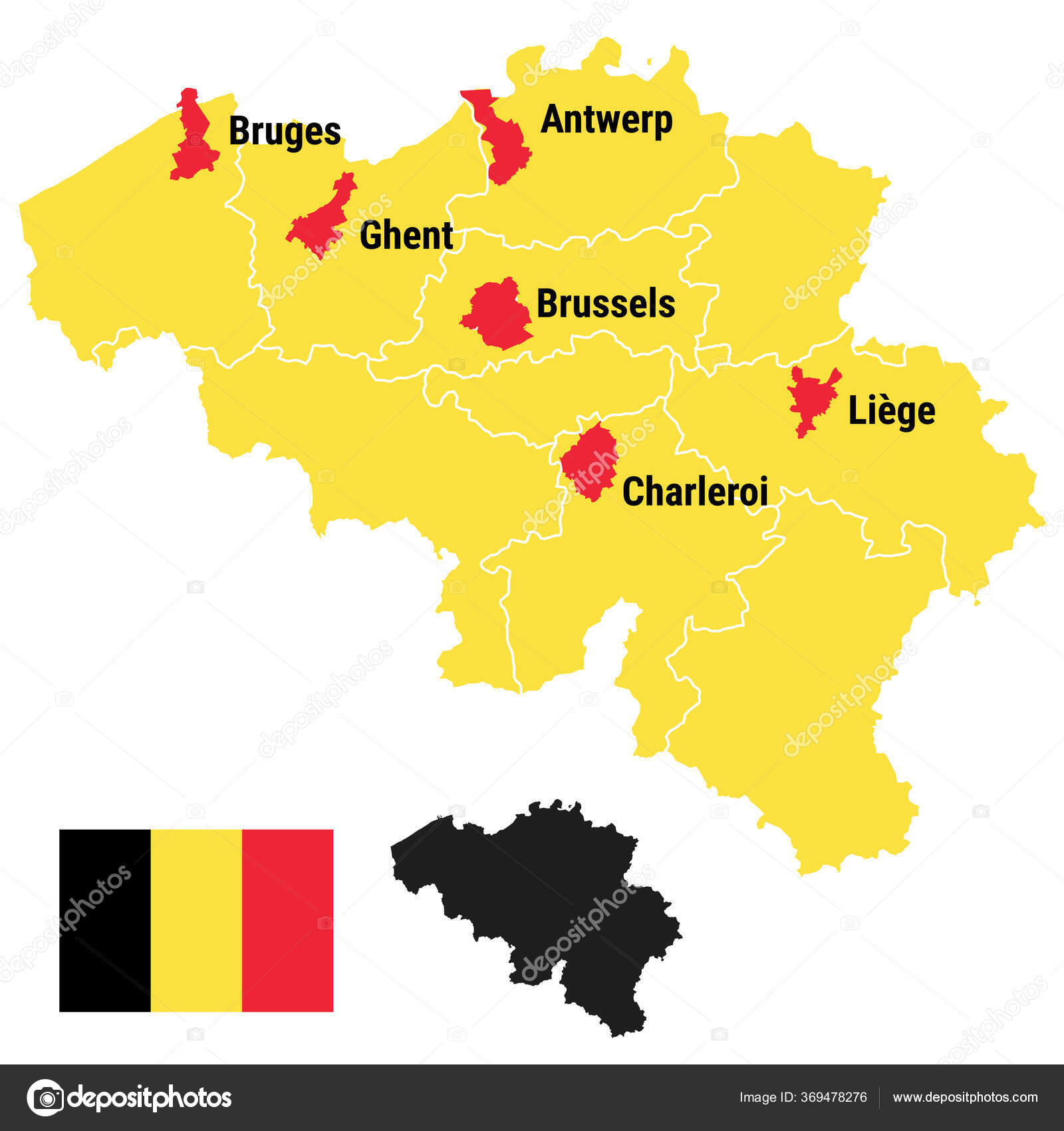 Bruges

Antwerp

Ghent

Brussels

Liège

Charleroi

depositphotos

Image ID: 369478276

www.depositphotos.com