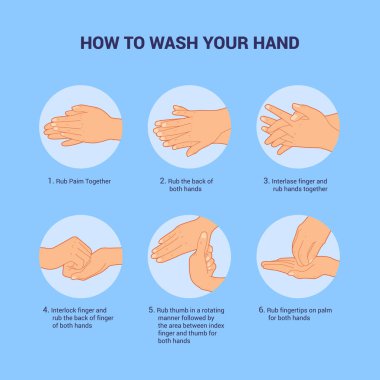 HOW TO WASH YOUR HAND

1. Rub Palm Together

2. Rub the back of both hands

3. Interlase finger and rub hands together

4. Interlock finger and rub the back of finger of both hands

5. Rub thumb in a rotating manner followed by the area between index finger and thumb for both hands

6. Rub fingertips on palm for both hands