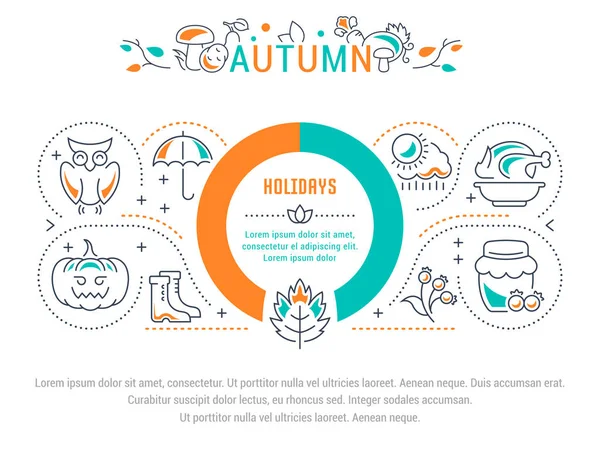 AUTUMN

HOLIDAYS

Lorem ipsum dolor sit amet, consectetur el adipiscing elit. Lorem ipsum dolor

Lorem ipsum dolor sit amet, consectetur. Ut porttitor nulla vel ultricies laoreet. Aenean neque. Duis accumsan erat. Curabitur suscipit dolor lectus, eu rhoncus sed. Integer sodales accumsan. Ut porttitor nulla vel ultricies laoreet. Aenean neque.