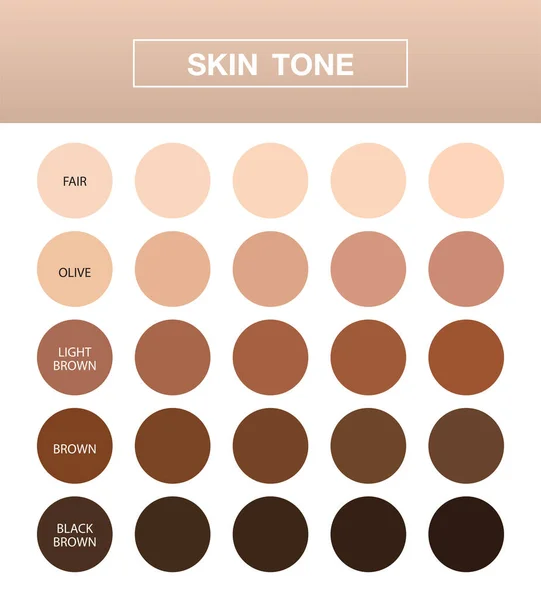 SKIN TONE

FAIR

OLIVE

LIGHT BROWN

BROWN

BLACK BROWN