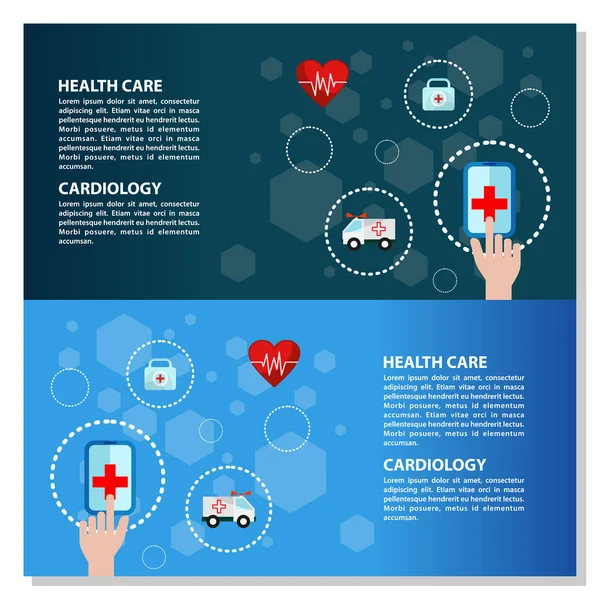 HEALTH CARE

Lorem ipsum dolor sit amet, consectetur adipiscing elit. Etiam vitae orci in masca pellentesque hendrerit eu hendrerit lectus. Morbi posuere, metus id elementum accumsan. Etiam vitae orci in masca pellentesque hendrerit eu hendrerit lectus. Morbi posuere, metus id elementum accumsan.

CARDIOLOGY

Lorem ipsum dolor sit amet, consectetur adipiscing elit. Etiam vitae orci in masca pellentesque hendrerit eu hendrerit lectus. Morbi posuere, metus id elementum accumsan.

HEALTH CARE

Lorem ipsum dolor sit amet, consectetur adipiscing elit. Etiam vitae orci in masca pellentesque hendrerit eu hendrerit lectus. Morbi posuere, metus id elementum accumsan. Etiam vitae orci in masca pellentesque hendrerit eu hendrerit lectus. Morbi posuere, metus id elementum accumsan.

CARDIOLOGY

Lorem ipsum dolor sit amet, consectetur adipiscing elit. Etiam vitae orci in masca pellentesque hendrerit eu hendrerit lectus. Morbi posuere, metus id elementum accumsan.