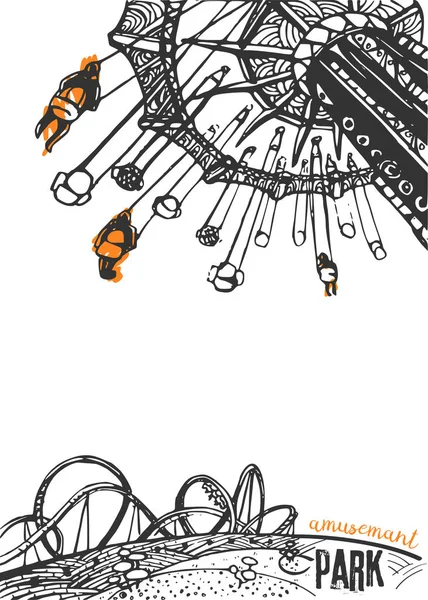 amusemant
PARK