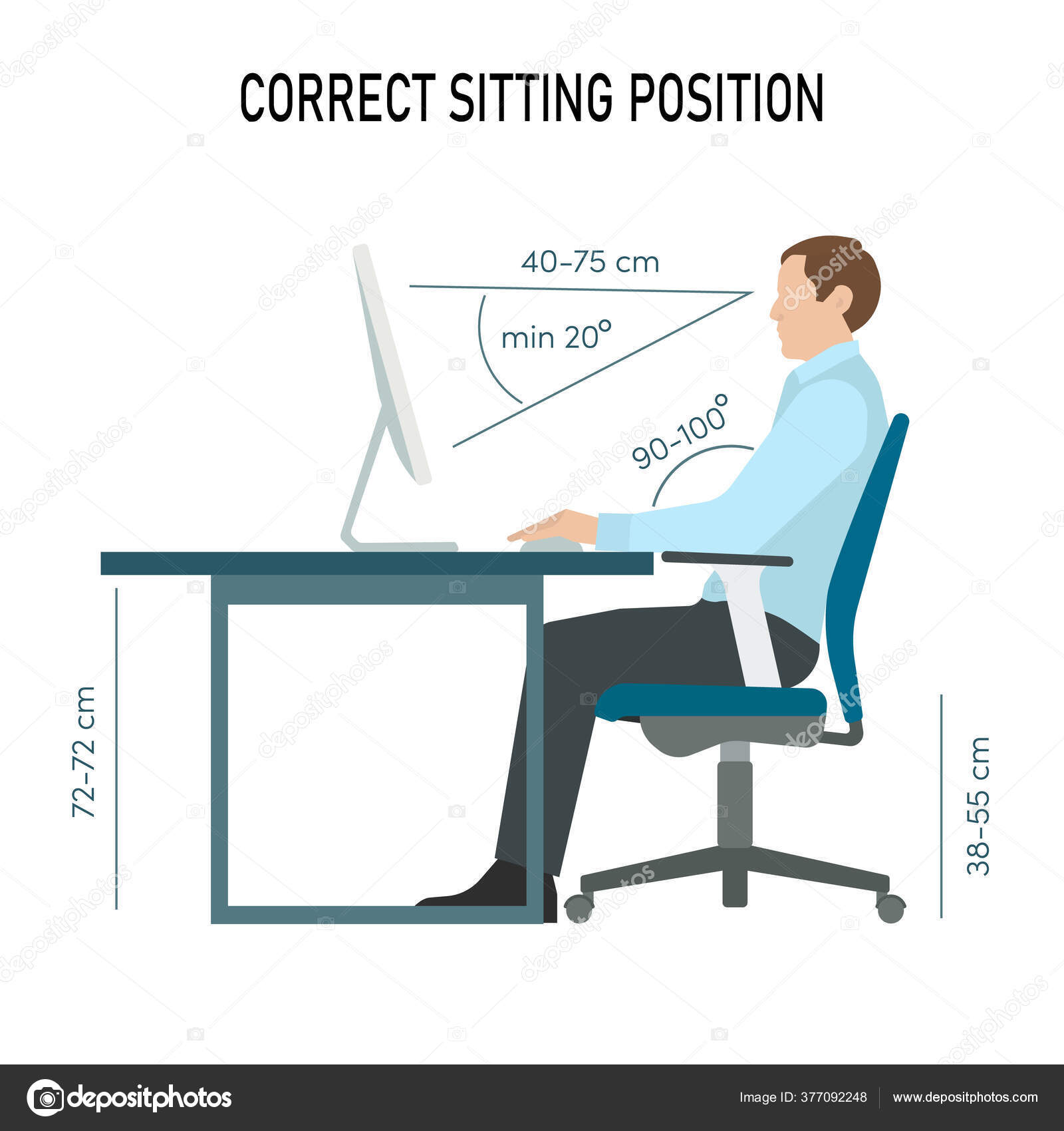 CORRECT SITTING POSITION

40–75 cm

min 20°

90–100°

72–72 cm

38–55 cm

depositphotos

Image ID: 377092248

www.depositphotos.com