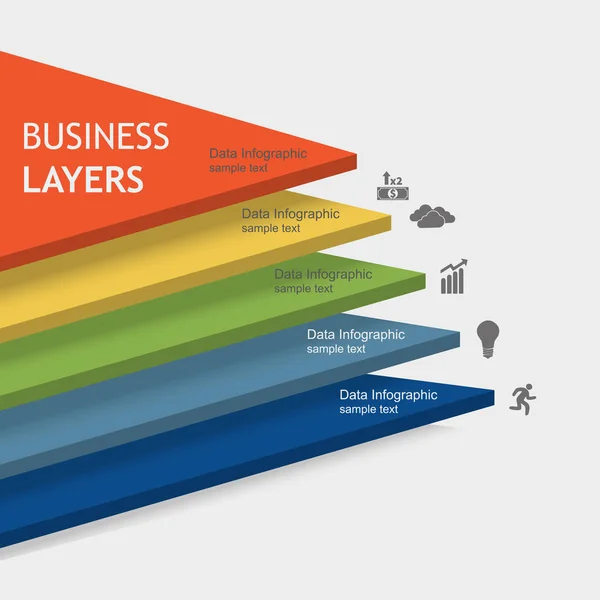 BUSINESS LAYERS

Data Infographic
sample text

x2

Data Infographic
sample text

Data Infographic
sample text

Data Infographic
sample text

Data Infographic
sample text