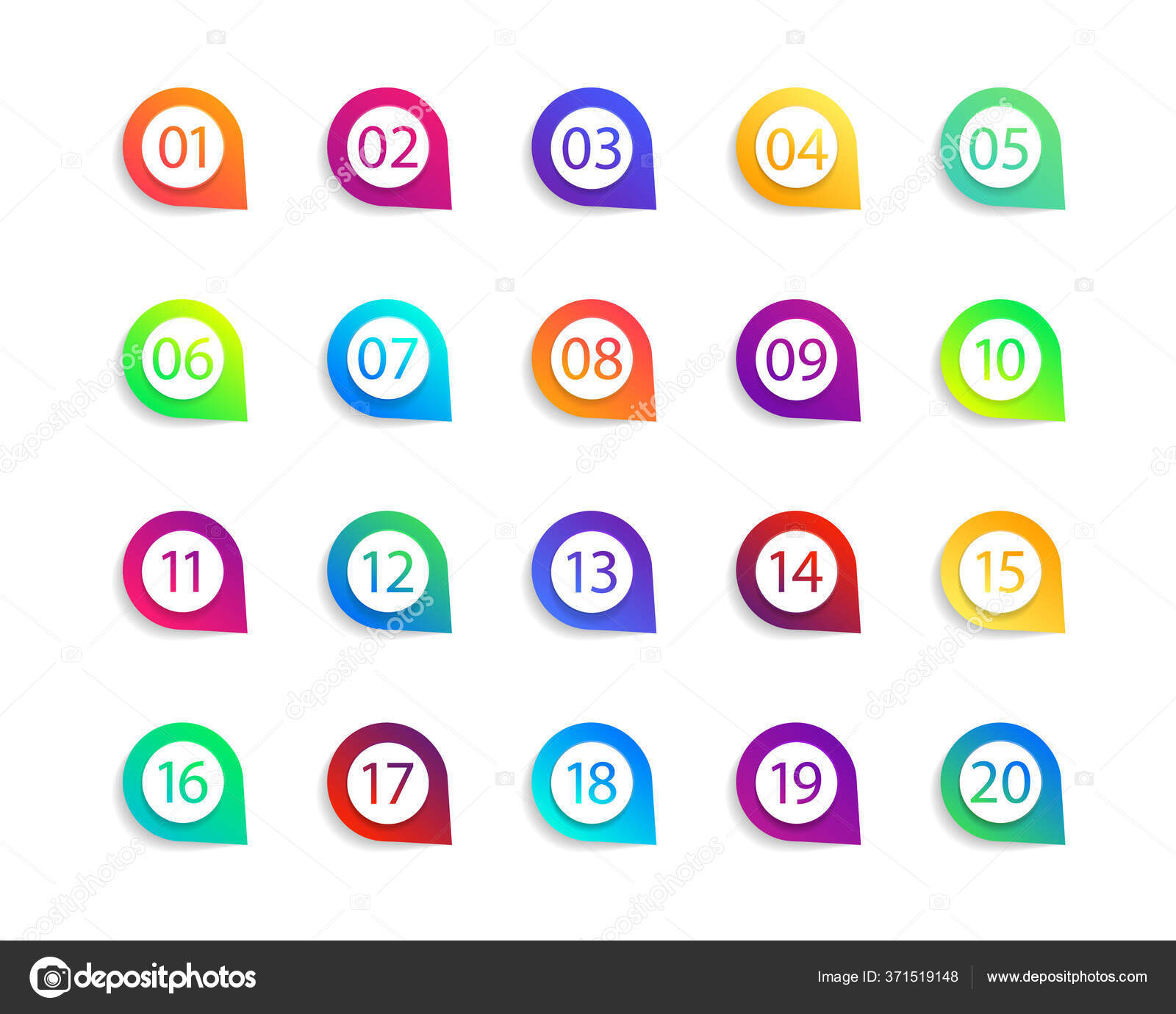 01 02 03 04 05

06 07 08 09 10

11 12 13 14 15

16 17 18 19 20

depositphotos

Image ID: 371519148 www.depositphotos.com