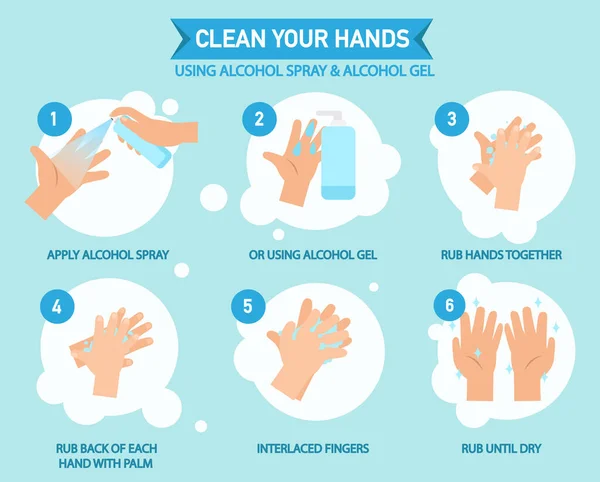 CLEAN YOUR HANDS

USING ALCOHOL SPRAY & ALCOHOL GEL

1

APPLY ALCOHOL SPRAY

2

OR USING ALCOHOL GEL

3

RUB HANDS TOGETHER

4

RUB BACK OF EACH HAND WITH PALM

5

INTERLACED FINGERS

6

RUB UNTIL DRY