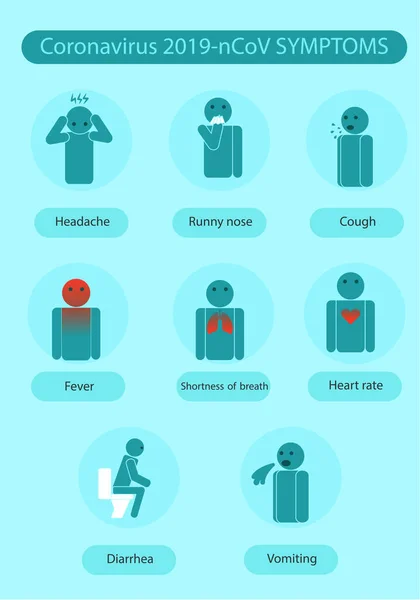 Coronavirus 2019-nCoV SYMPTOMS

Headache

Runny nose

Cough

Fever

Shortness of breath

Heart rate

Diarrhea

Vomiting