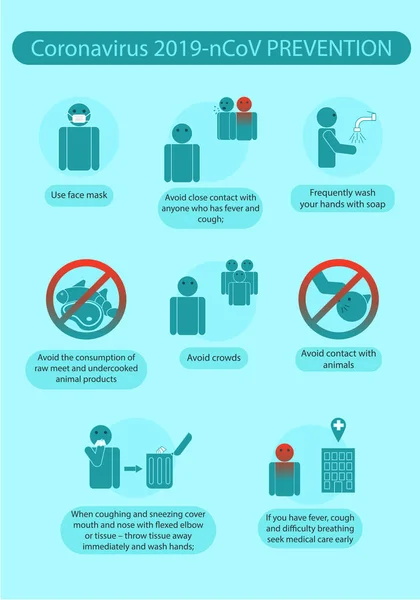 Coronavirus 2019-nCoV PREVENTION

Use face mask

Avoid close contact with anyone who has fever and cough;

Frequently wash your hands with soap

Avoid the consumption of raw meet and undercooked animal products

Avoid crowds

Avoid contact with animals

When coughing and sneezing cover mouth and nose with flexed elbow or tissue – throw tissue away immediately and wash hands;

If you have fever, cough and difficulty breathing seek medical care early