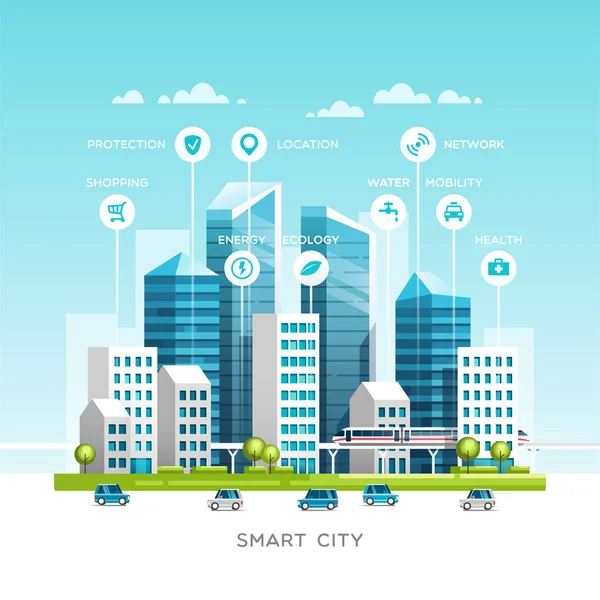 PROTECTION
LOCATION
NETWORK
SHOPPING
WATER
MOBILITY
ENERGY
ECOLOGY
HEALTH

SMART CITY