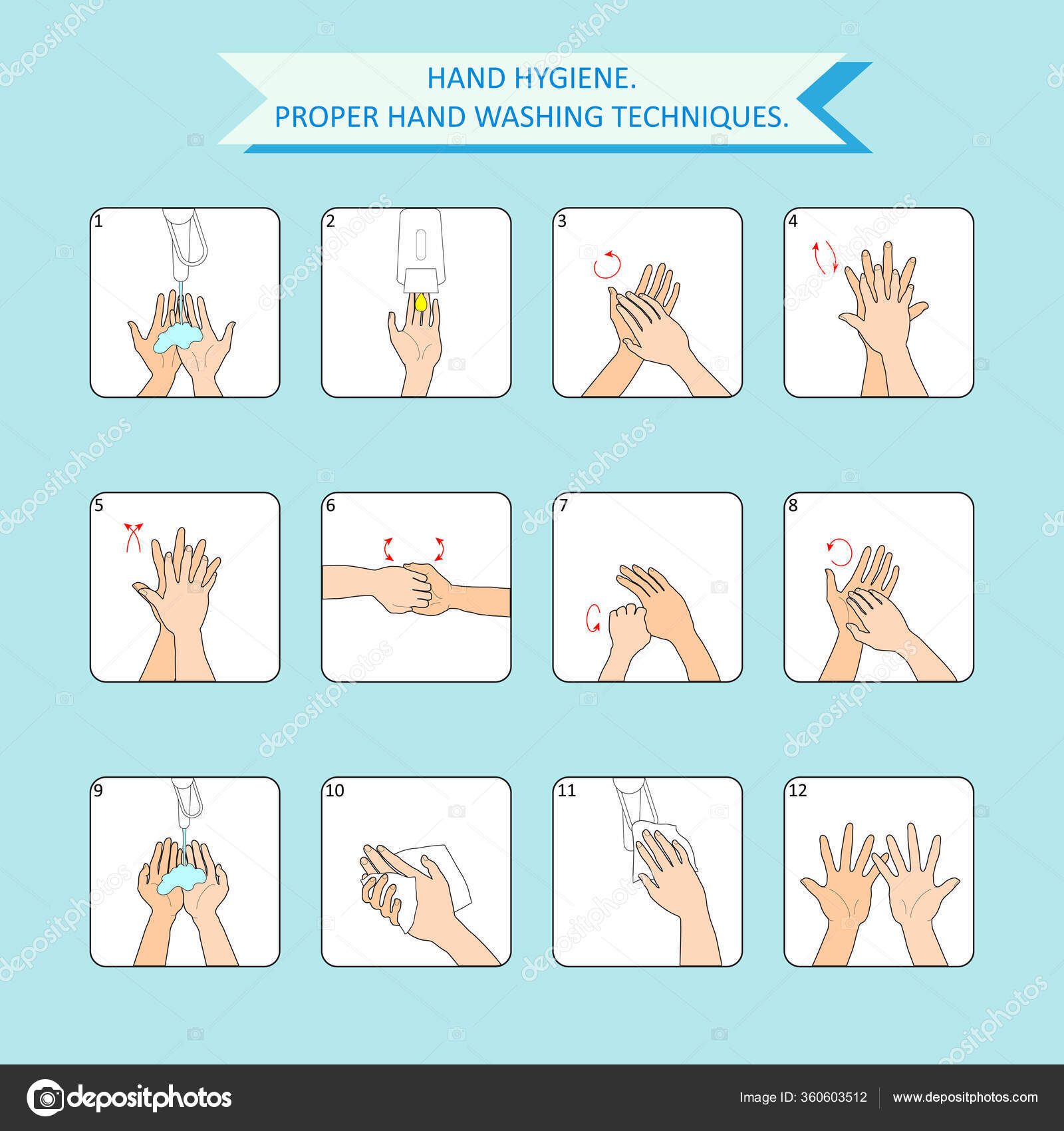 HAND HYGIENE.
PROPER HAND WASHING TECHNIQUES.

1

2

3

4

5

6

7

8

9

10

11

12

depositphotos

Image ID: 360603512

www.depositphotos.com