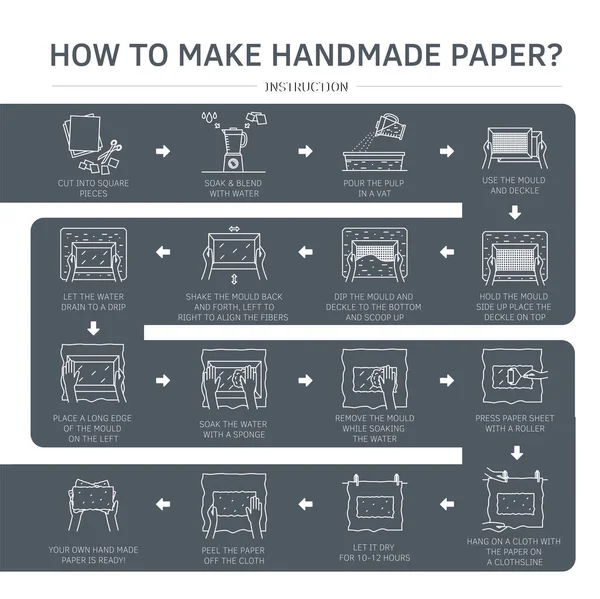 HOW TO MAKE HANDMADE PAPER?

INSTRUCTION

CUT INTO SQUARE PIECES

SOAK & BLEND WITH WATER

POUR THE PULP IN A VAT

USE THE MOULD AND DECKLE

HOLD THE MOULD SIDE UP PLACE THE DECKLE ON TOP

DIP THE MOULD AND DECKLE TO THE BOTTOM AND SCOOP UP

SHAKE THE MOULD BACK AND FORTH, LEFT TO RIGHT TO ALIGN THE FIBERS

LET THE WATER DRAIN TO A DRIP

PLACE A LONG EDGE OF THE MOULD ON THE LEFT

SOAK THE WATER WITH A SPONGE

REMOVE THE MOULD WHILE SOAKING THE WATER

PRESS PAPER SHEET WITH A ROLLER

HANG ON A CLOTH WITH THE PAPER ON A CLOTHSLINE

LET IT DRY FOR 10-12 HOURS

PEEL THE PAPER OFF THE CLOTH

YOUR OWN HAND MADE PAPER IS READY!