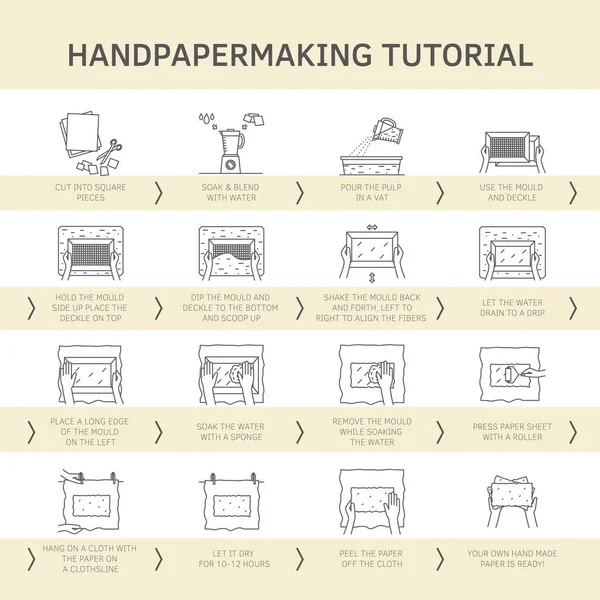 HANDPAPERMAKING TUTORIAL

CUT INTO SQUARE PIECES

SOAK & BLEND WITH WATER

POUR THE PULP IN A VAT

USE THE MOULD AND DECKLE

HOLD THE MOULD SIDE UP PLACE THE DECKLE ON TOP

DIP THE MOULD AND DECKLE TO THE BOTTOM AND SCOOP UP

SHAKE THE MOULD BACK AND FORTH, LEFT TO RIGHT TO ALIGN THE FIBERS

LET THE WATER DRAIN TO A DRIP

PLACE A LONG EDGE OF THE MOULD ON THE LEFT

SOAK THE WATER WITH A SPONGE

REMOVE THE MOULD WHILE SOAKING THE WATER

PRESS PAPER SHEET WITH A ROLLER

HANG ON A CLOTH WITH THE PAPER ON A CLOTHSLINE

LET IT DRY FOR 10-12 HOURS

PEEL THE PAPER OFF THE CLOTH

YOUR OWN HAND MADE PAPER IS READY!