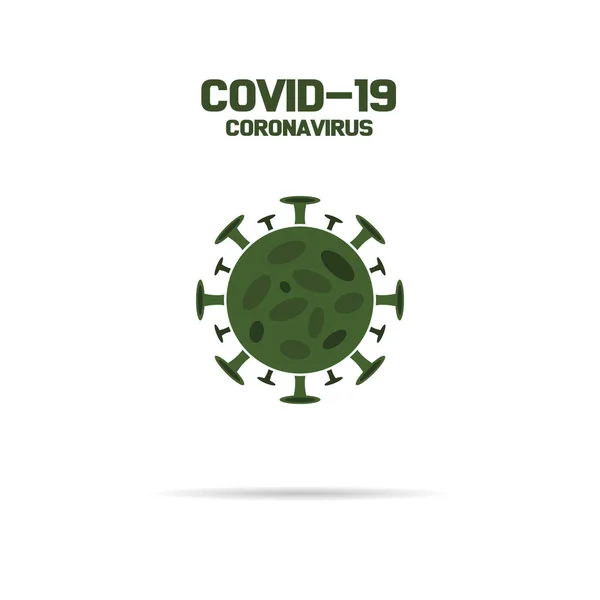 COVID-19
CORONAVIRUS