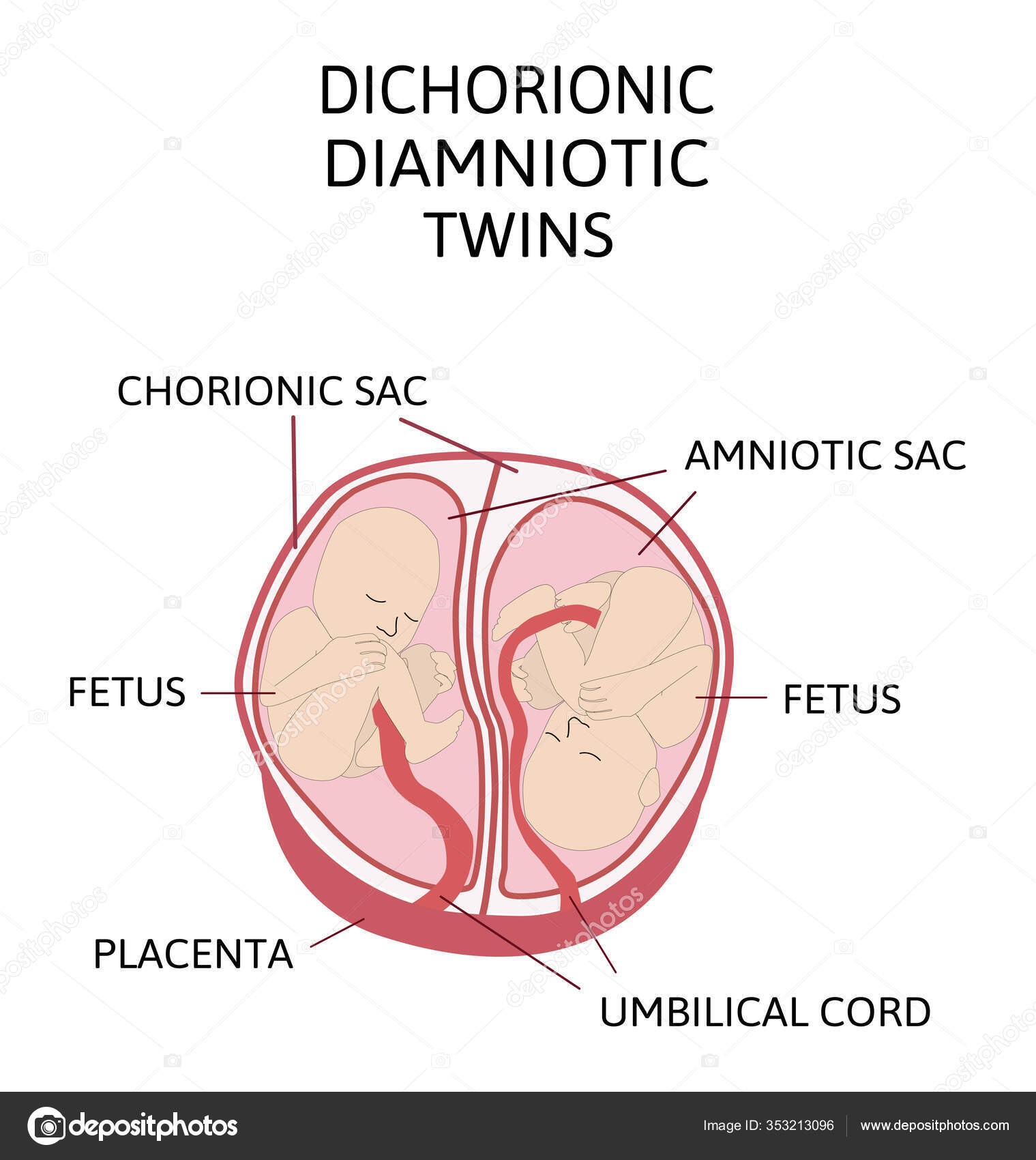 DICHORIONIC DIAMNIOTIC TWINS

CHORIONIC SAC

AMNIOTIC SAC

FETUS

FETUS

PLACENTA

UMBILICAL CORD

depositphotos

Image ID: 353213096

www.depositphotos.com