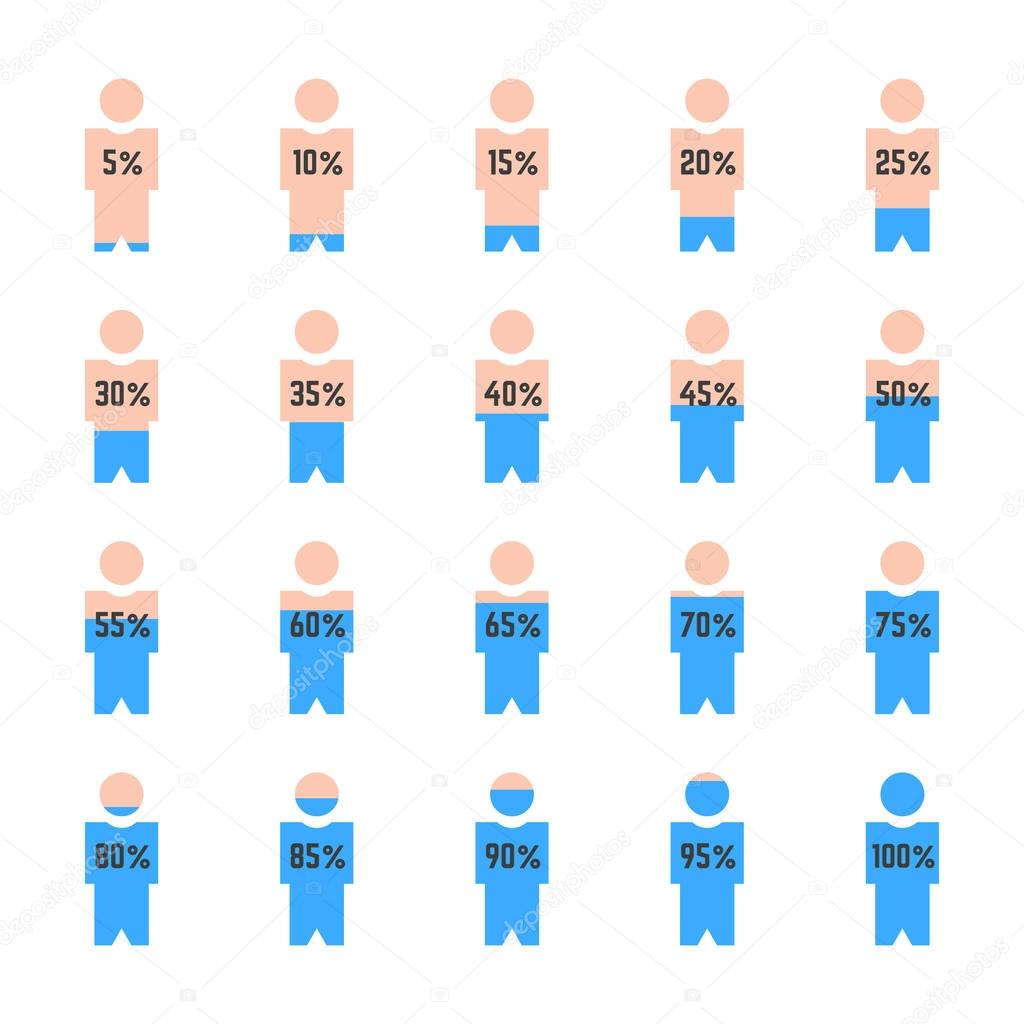 5% 10% 15% 20% 25%

30% 35% 40% 45% 50%

55% 60% 65% 70% 75%

80% 85% 90% 95% 100%

depositphotos