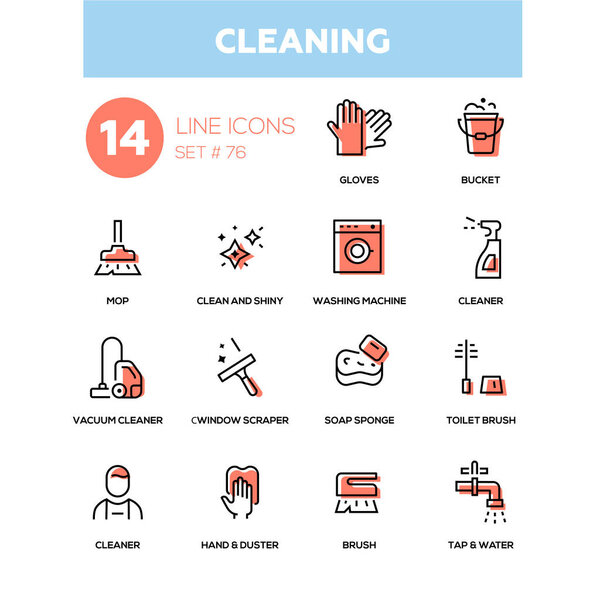 CLEANING

14 LINE ICONS
SET # 76

GLOVES

BUCKET

MOP

CLEAN AND SHINY

WASHING MACHINE

CLEANER

VACUUM CLEANER

CWINDOW SCRAPER

SOAP SPONGE

TOILET BRUSH

CLEANER

HAND & DUSTER

BRUSH

TAP & WATER