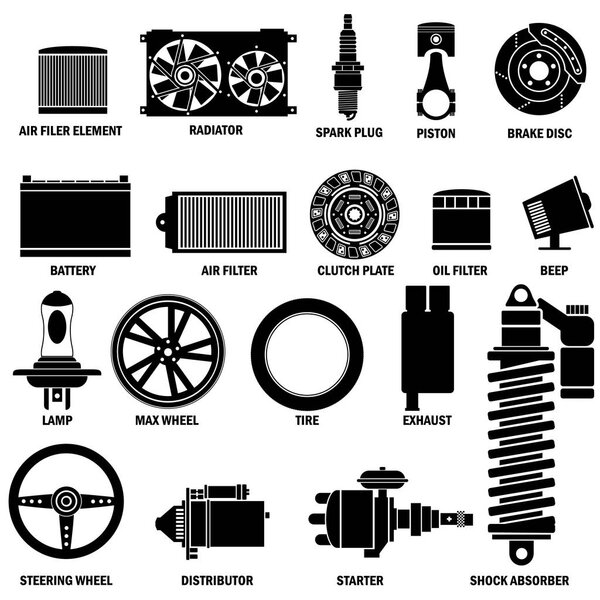 AIR FILER ELEMENT
RADIATOR
SPARK PLUG
PISTON
BRAKE DISC
BATTERY
AIR FILTER
CLUTCH PLATE
OIL FILTER
BEEP
LAMP
MAX WHEEL
TIRE
EXHAUST
STEERING WHEEL
DISTRIBUTOR
STARTER
SHOCK ABSORBER