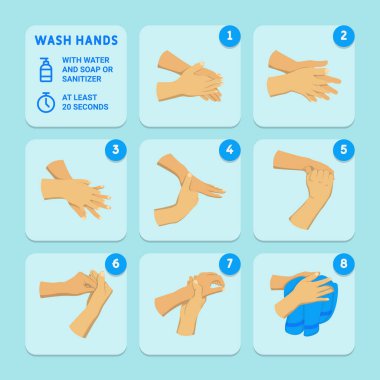 WASH HANDS

WITH WATER AND SOAP OR SANITIZER

AT LEAST 20 SECONDS

1

2

3

4

5

6

7

8