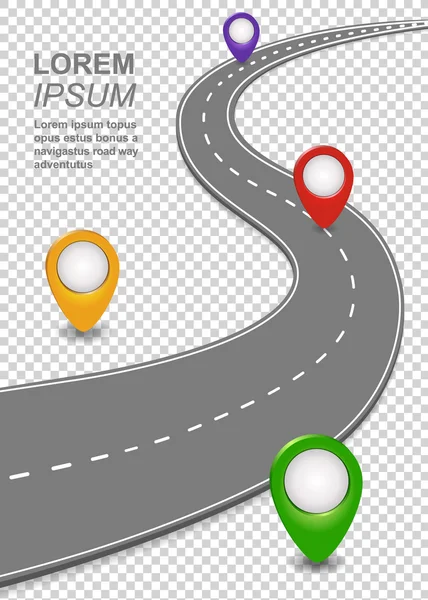 LOREM
IPSUM

Lorem ipsum topus opus estus bonus a navigastus road way adventutus