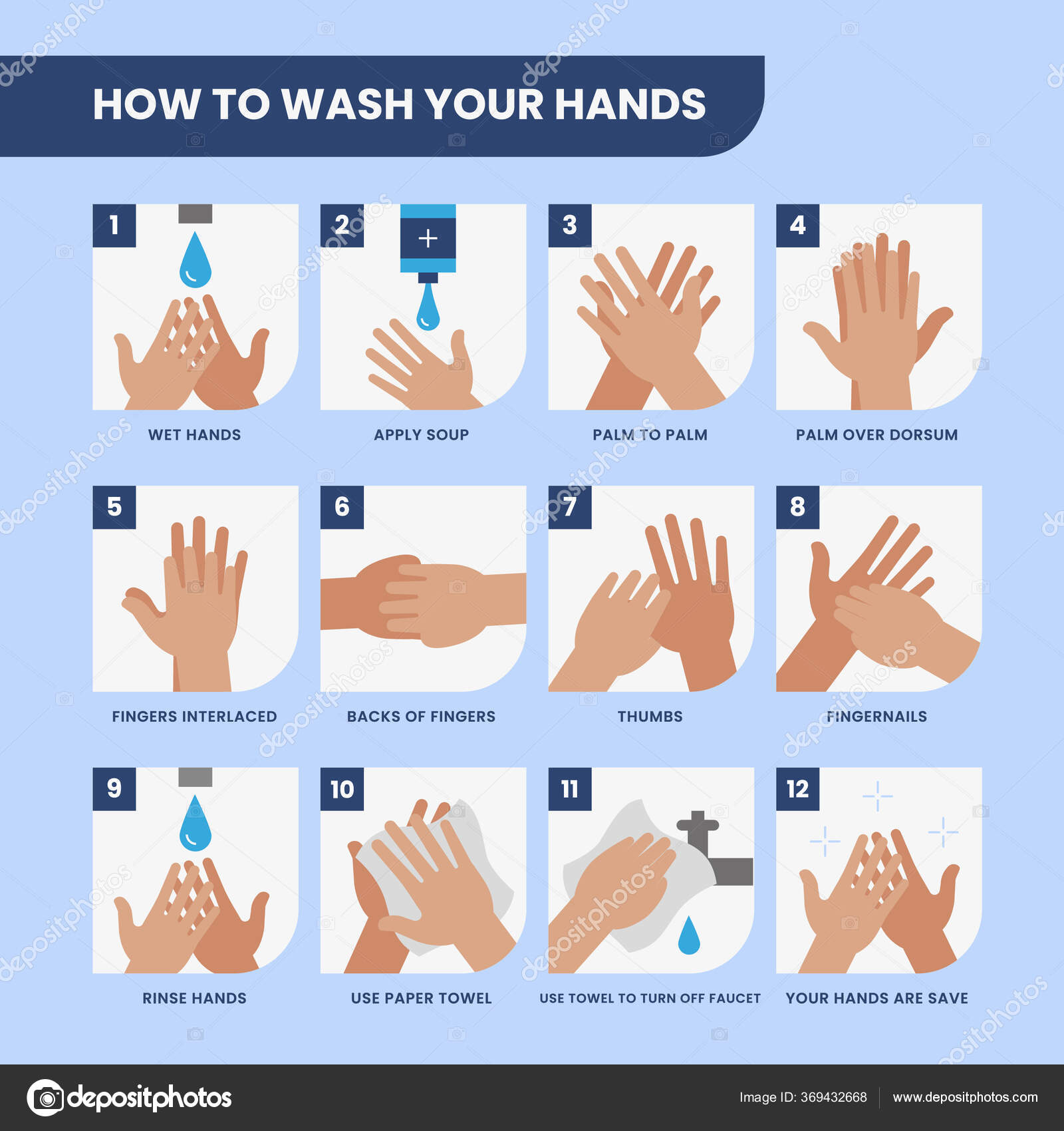 HOW TO WASH YOUR HANDS

1
WET HANDS

2
APPLY SOUP

3
PALM TO PALM

4
PALM OVER DORSUM

5
FINGERS INTERLACED

6
BACKS OF FINGERS

7
THUMBS

8
FINGERNAILS

9
RINSE HANDS

10
USE PAPER TOWEL

11
USE TOWEL TO TURN OFF FAUCET

12
YOUR HANDS ARE SAVE

depositphotos

Image ID: 369432668 www.depositphotos.com