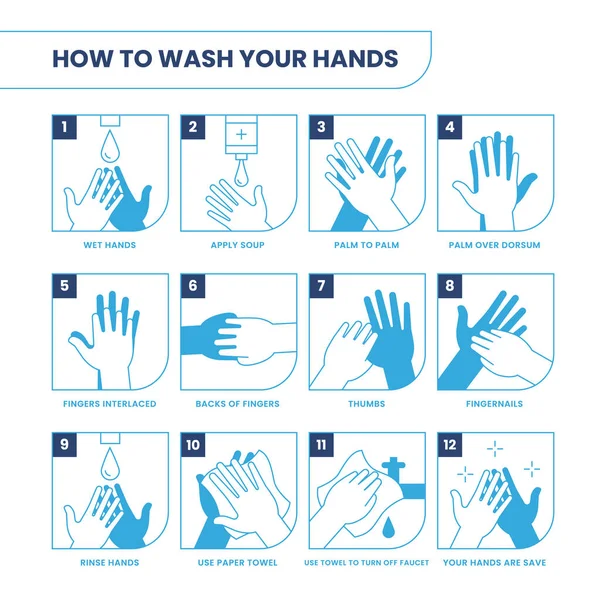 HOW TO WASH YOUR HANDS

1
WET HANDS

2
APPLY SOUP

3
PALM TO PALM

4
PALM OVER DORSUM

5
FINGERS INTERLACED

6
BACKS OF FINGERS

7
THUMBS

8
FINGERNAILS

9
RINSE HANDS

10
USE PAPER TOWEL

11
USE TOWEL TO TURN OFF FAUCET

12
YOUR HANDS ARE SAVE