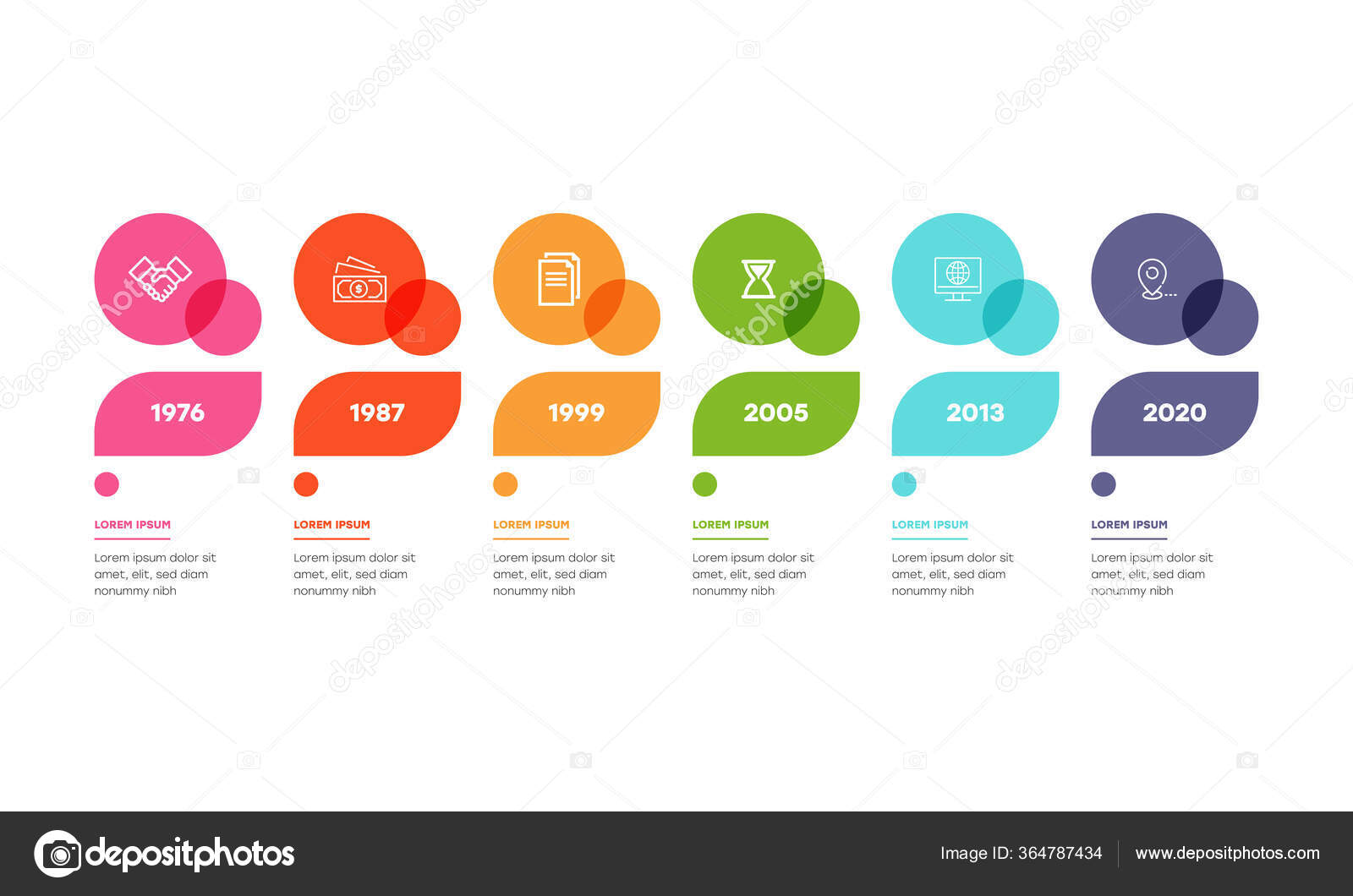 1976

LOREM IPSUM

Lorem ipsum dolor sit amet, elit, sed diam nonummy nibh

1987

LOREM IPSUM

Lorem ipsum dolor sit amet, elit, sed diam nonummy nibh

1999

LOREM IPSUM

Lorem ipsum dolor sit amet, elit, sed diam nonummy nibh

2005

LOREM IPSUM

Lorem ipsum dolor sit amet, elit, sed diam nonummy nibh

2013

LOREM IPSUM

Lorem ipsum dolor sit amet, elit, sed diam nonummy nibh

2020

LOREM IPSUM

Lorem ipsum dolor sit amet, elit, sed diam nonummy nibh

depositphotos

Image ID: 364787434 www.depositphotos.com