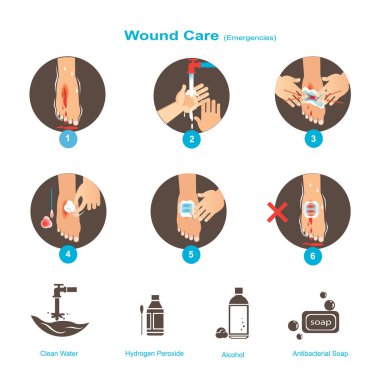 Wound Care (Emergencies)

1

2

3

4

5

6

soap

Clean Water

Hydrogen Peroxide

Alcohol

Antibacterial Soap