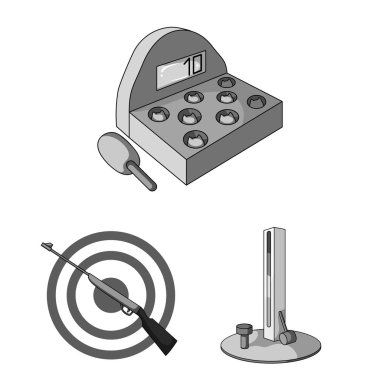 10