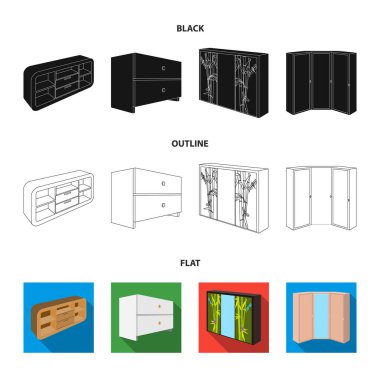 BLACK

OUTLINE

FLAT