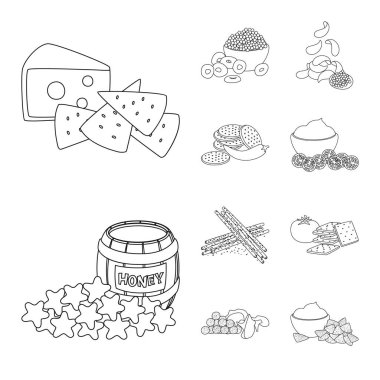 HONEY