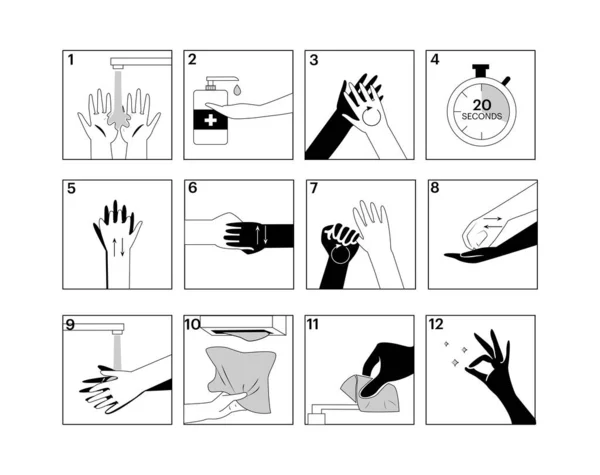 1

2

3

4
20
SECONDS

5

6

7

8

9

10

11

12