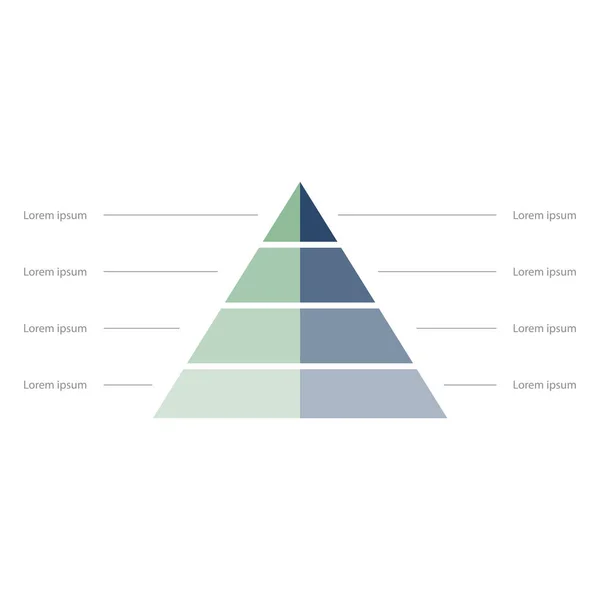 Lorem ipsum

Lorem ipsum

Lorem ipsum

Lorem ipsum

Lorem ipsum

Lorem ipsum

Lorem ipsum

Lorem ipsum