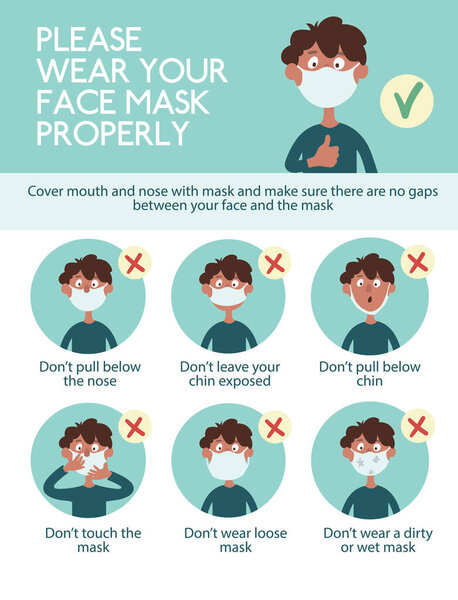 PLEASE WEAR YOUR FACE MASK PROPERLY

Cover mouth and nose with mask and make sure there are no gaps between your face and the mask

Don't pull below the nose

Don't leave your chin exposed

Don't pull below chin

Don't touch the mask

Don't wear loose mask

Don't wear a dirty or wet mask